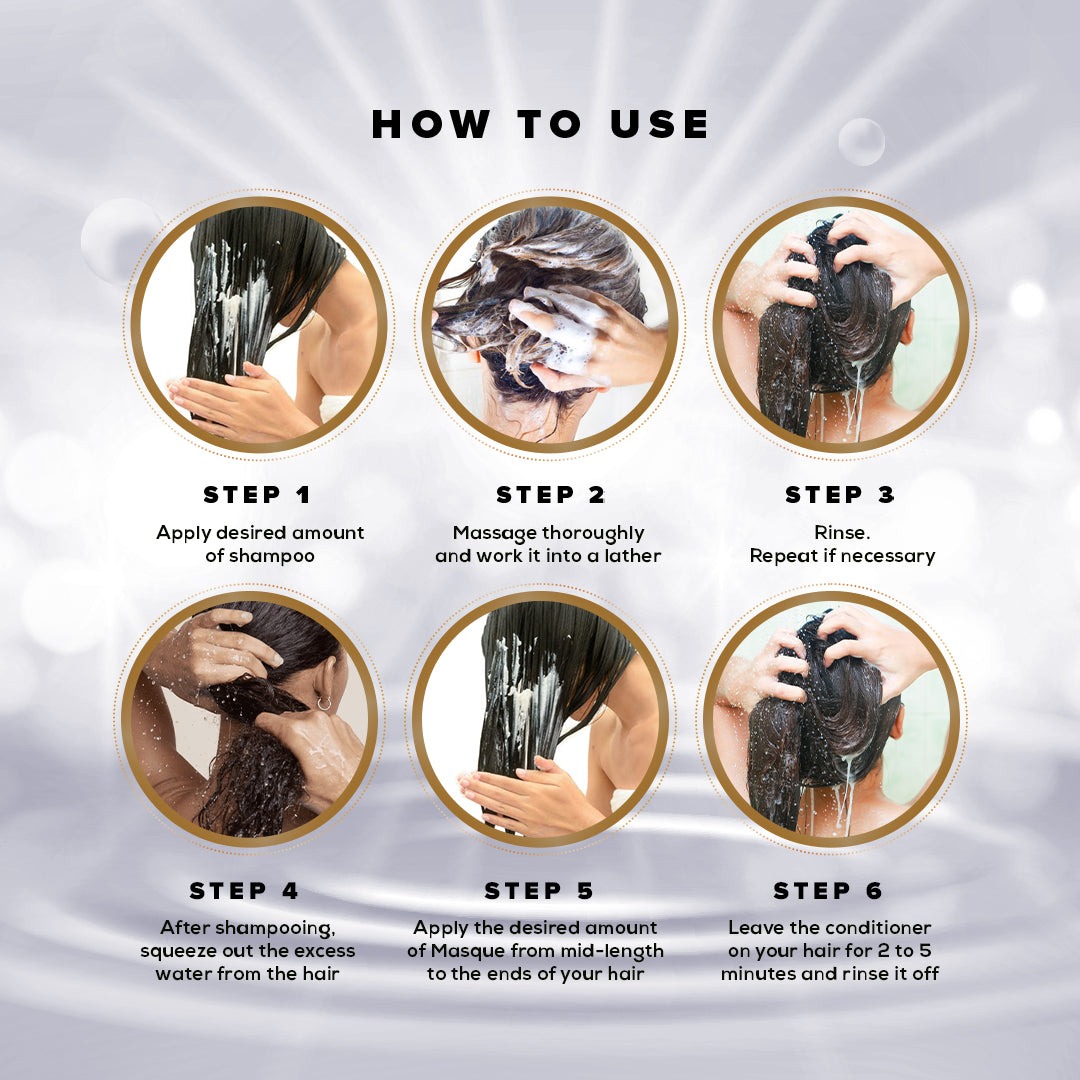 HOW TO USE

STEP 1
Apply desired amount of shampoo

STEP 2
Massage thoroughly and work it into a lather

STEP 3
Rinse.
Repeat if necessary

STEP 4
After shampooing, squeeze out the excess water from the hair

STEP 5
Apply the desired amount of Masque from mid-length to the ends of your hair

STEP 6
Leave the conditioner on your hair for 2 to 5 minutes and rinse it off