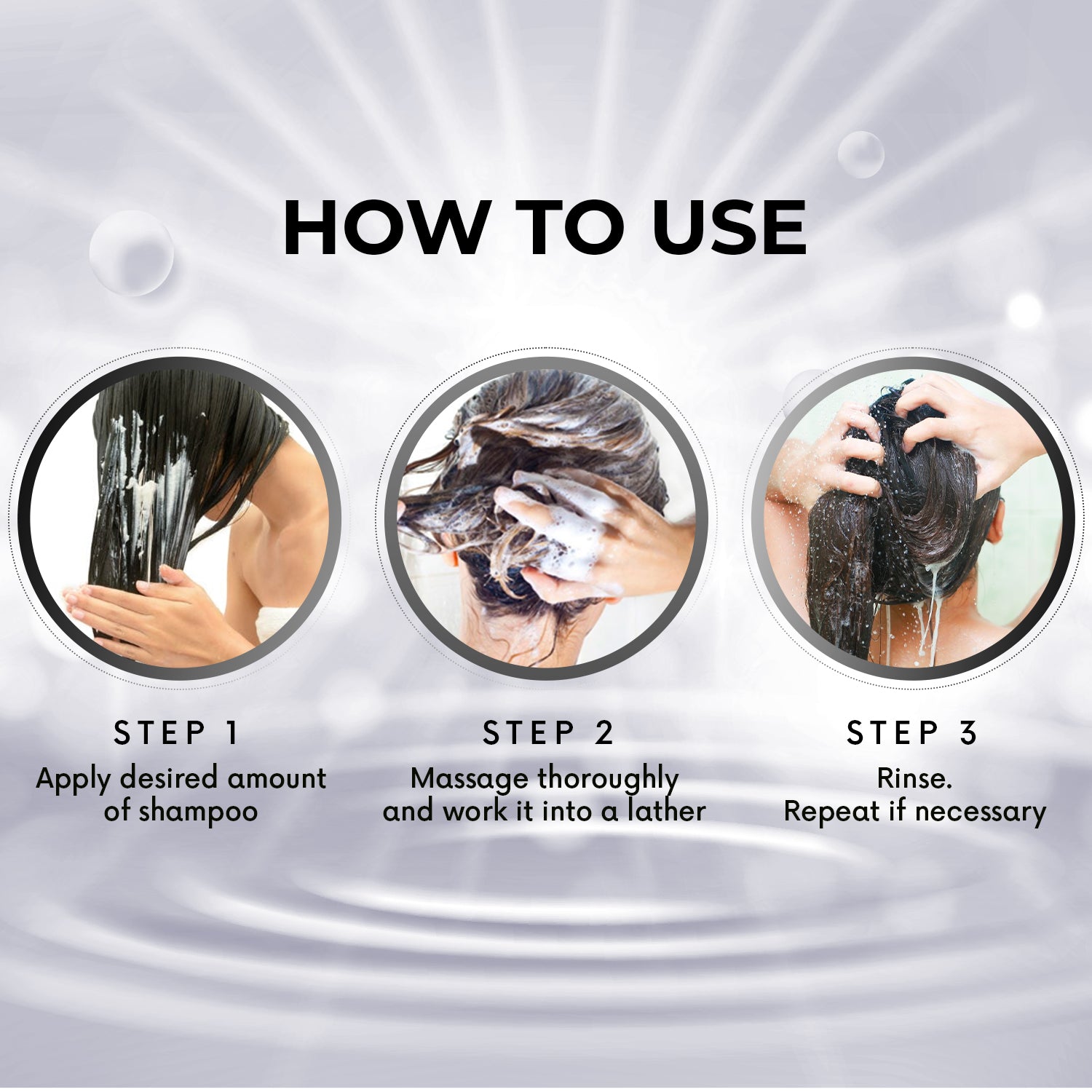 HOW TO USE

STEP 1
Apply desired amount of shampoo

STEP 2
Massage thoroughly and work it into a lather

STEP 3
Rinse.
Repeat if necessary