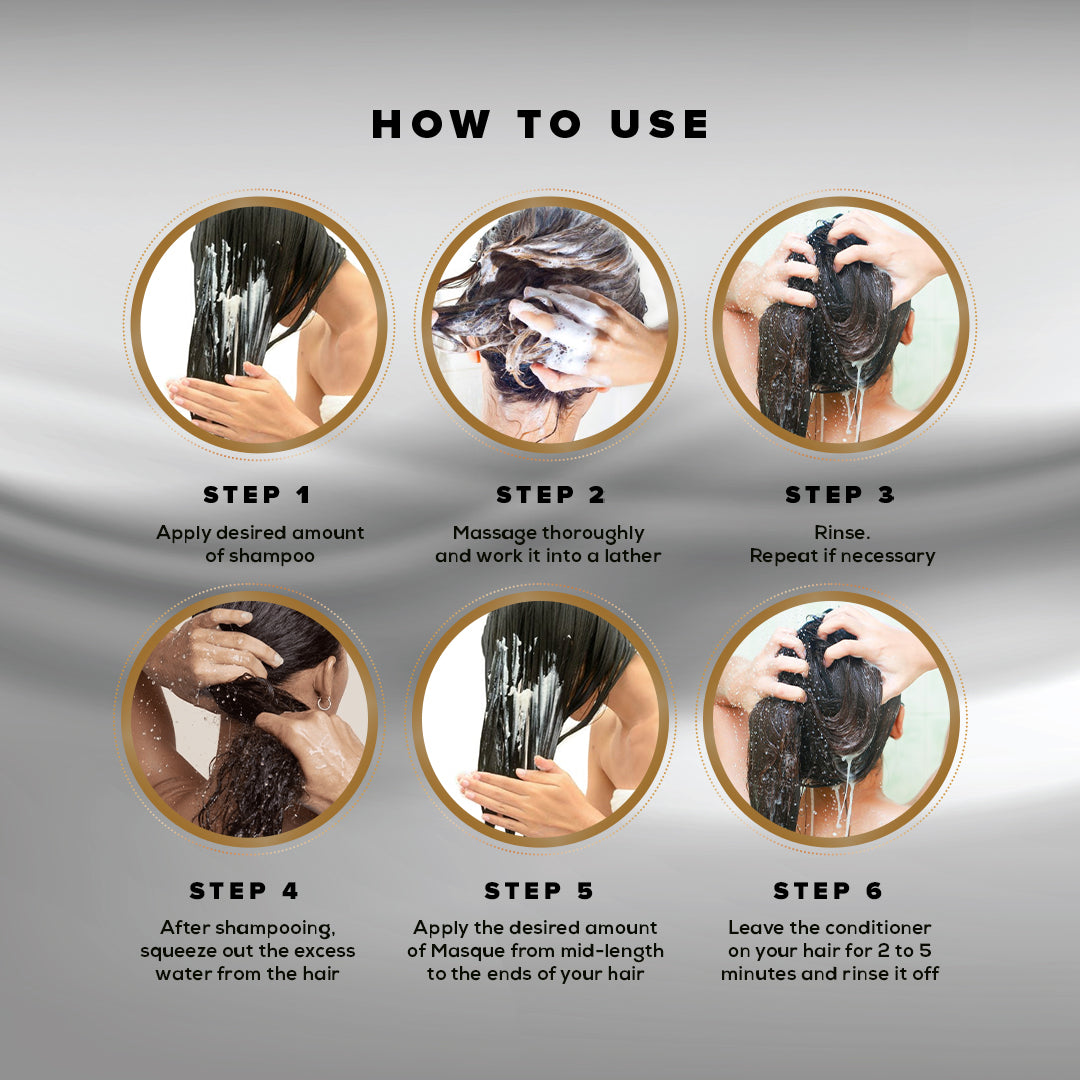 HOW TO USE

STEP 1
Apply desired amount of shampoo

STEP 2
Massage thoroughly and work it into a lather

STEP 3
Rinse.
Repeat if necessary

STEP 4
After shampooing, squeeze out the excess water from the hair

STEP 5
Apply the desired amount of Masque from mid-length to the ends of your hair

STEP 6
Leave the conditioner on your hair for 2 to 5 minutes and rinse it off