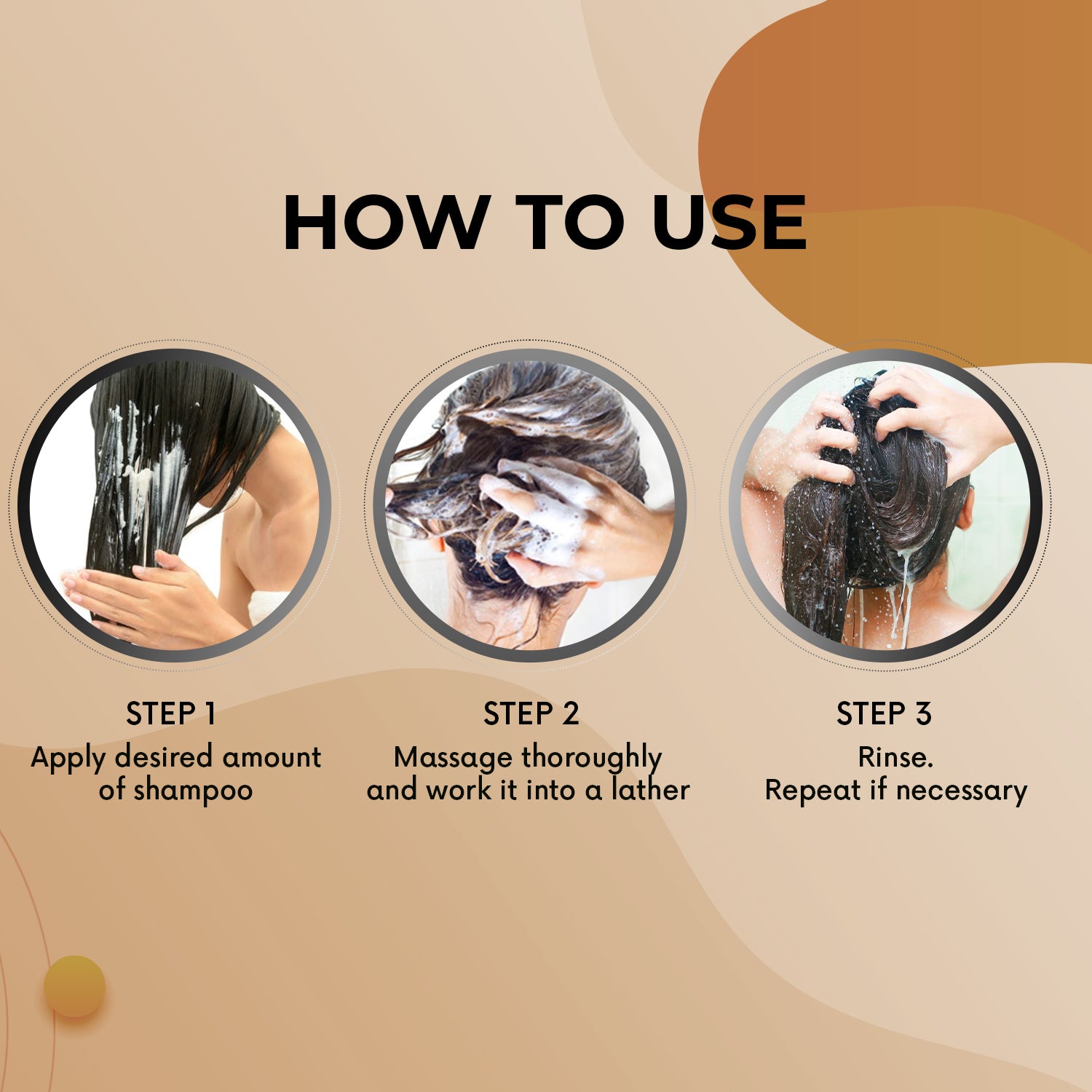 HOW TO USE

STEP 1
Apply desired amount of shampoo

STEP 2
Massage thoroughly and work it into a lather

STEP 3
Rinse.
Repeat if necessary