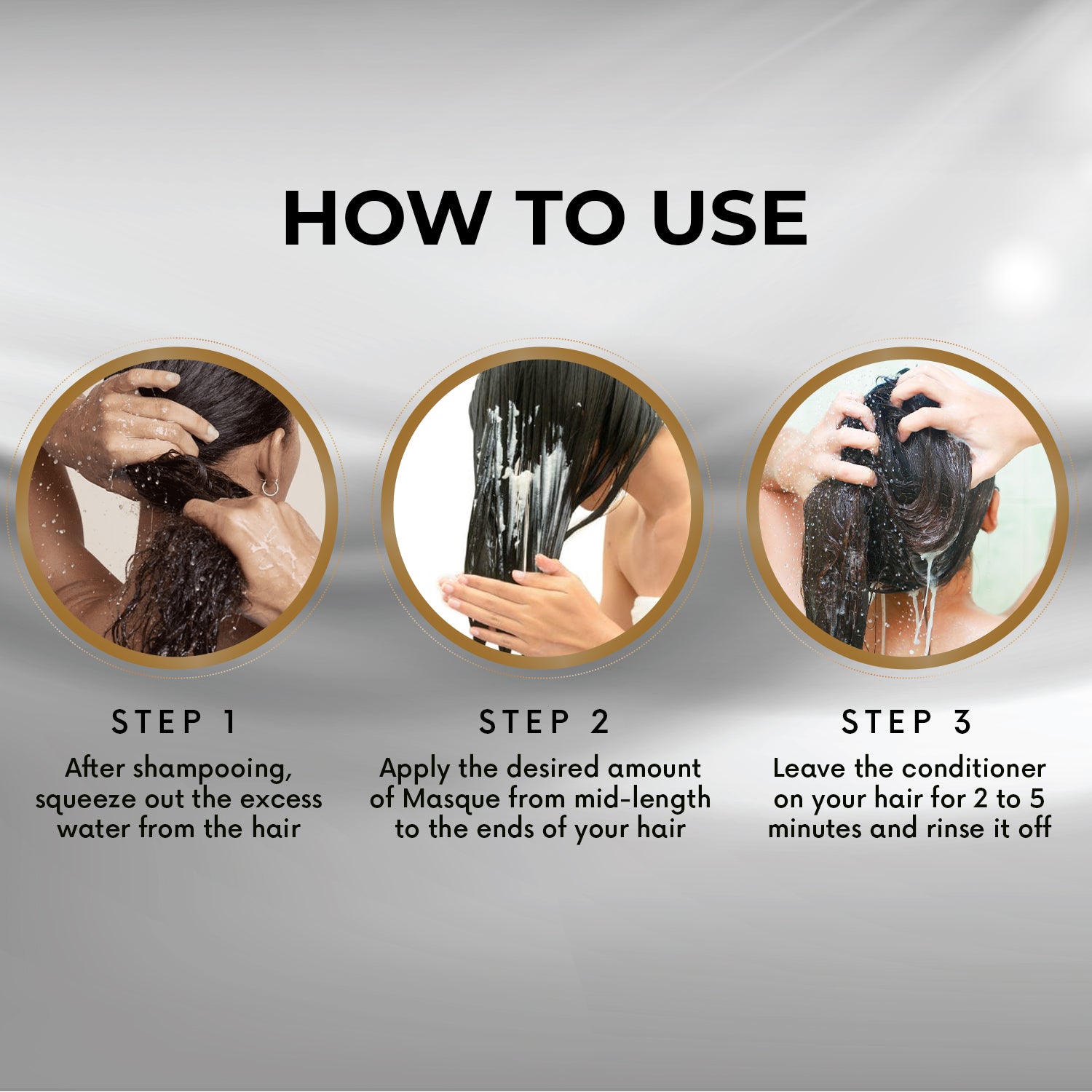 HOW TO USE

STEP 1
After shampooing, squeeze out the excess water from the hair

STEP 2
Apply the desired amount of Masque from mid-length to the ends of your hair

STEP 3
Leave the conditioner on your hair for 2 to 5 minutes and rinse it off